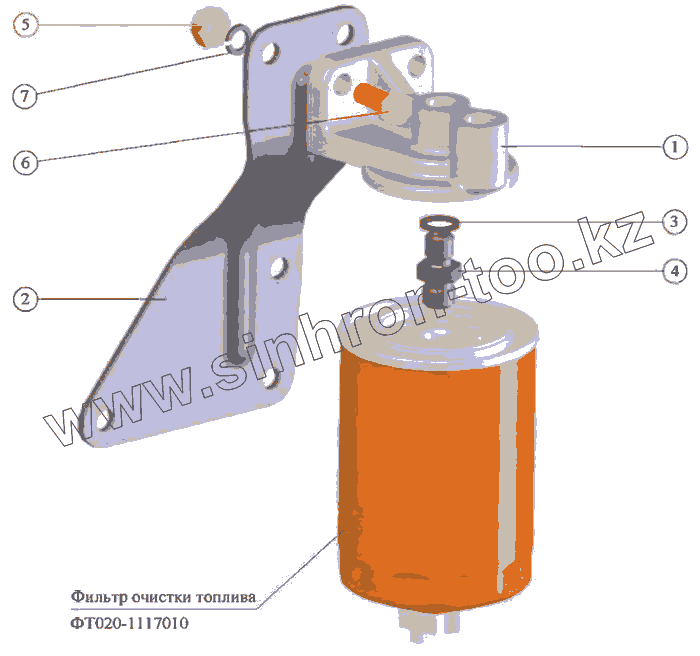 5

7

6

1

3

4

2

www.sinhron-too.kz

Фильтр очистки топлива

ФТ020-1117010